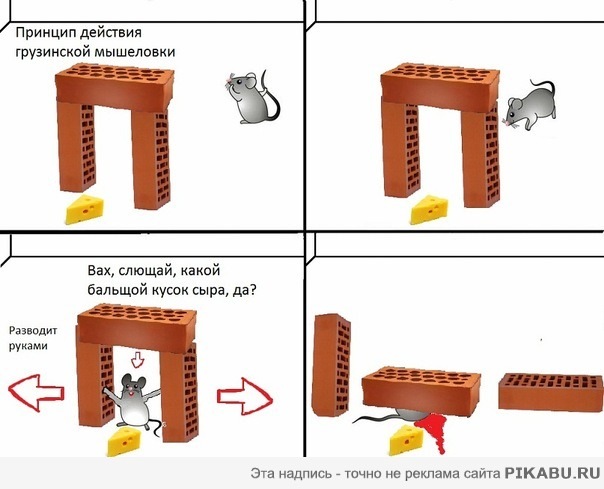 Принцип действия грузинской мышеловки

Вах, слющай, какой бальщой кусок сыра, да?

Разводит руками

Эта надпись - точно не реклама сайта PIKABU.RU