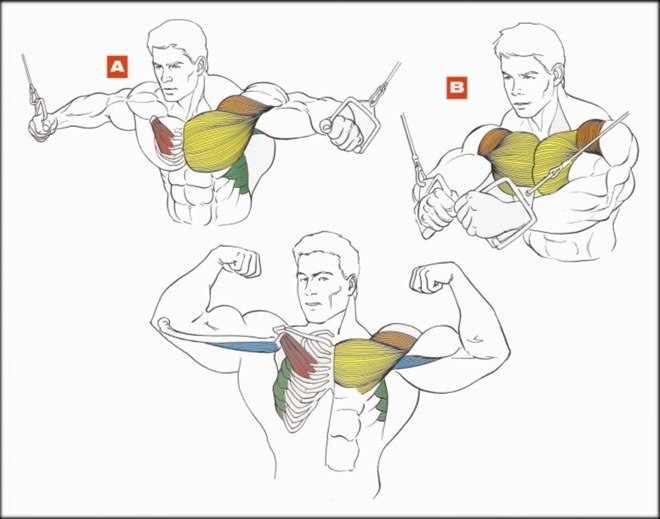 A

B